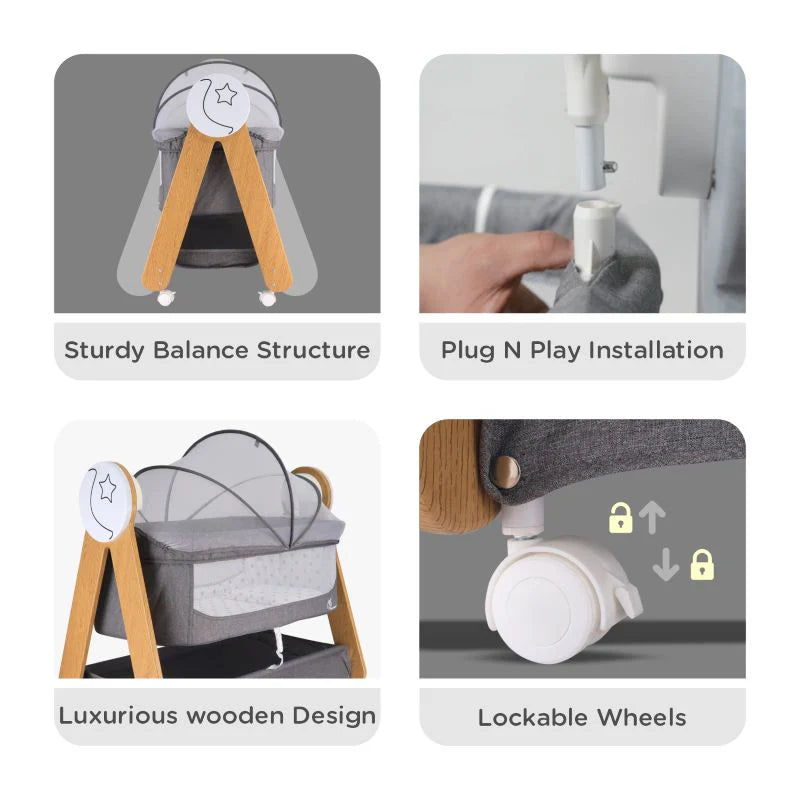 Sturdy Balance Structure

Plug N Play Installation

Luxurious wooden Design

Lockable Wheels