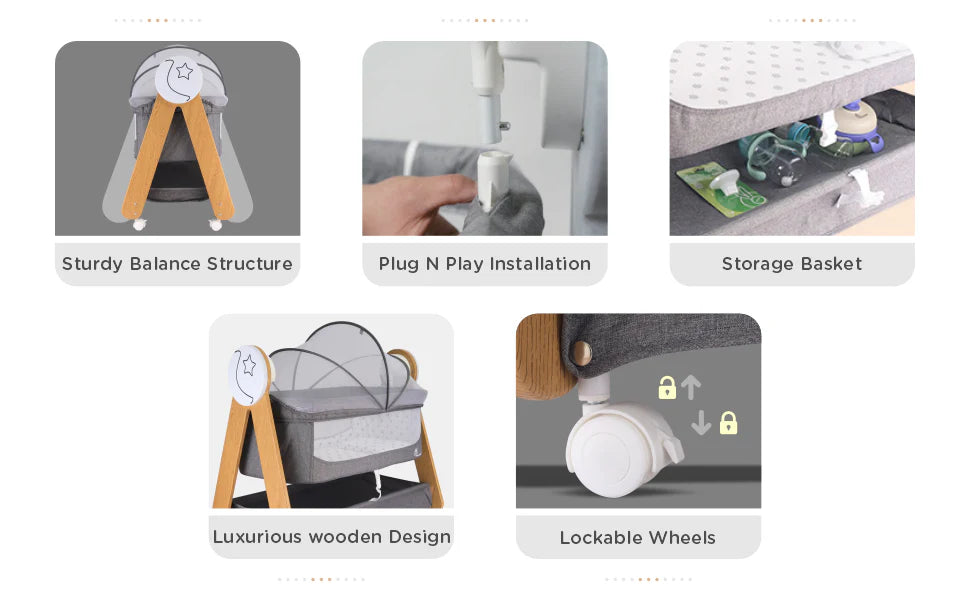 Sturdy Balance Structure

Plug N Play Installation

Storage Basket

Luxurious wooden Design

Lockable Wheels